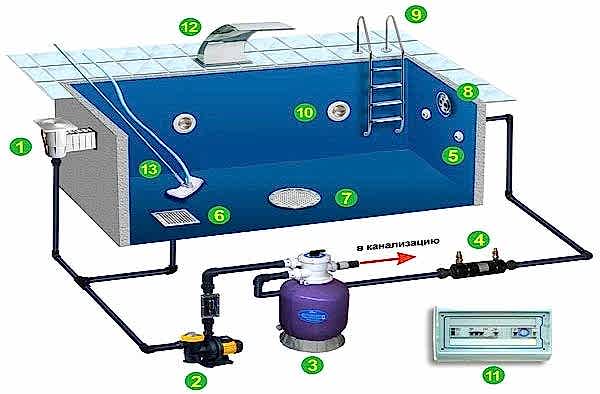 12
9
8
10
1
5
13
7
6
в канализацию
4
2
3
11